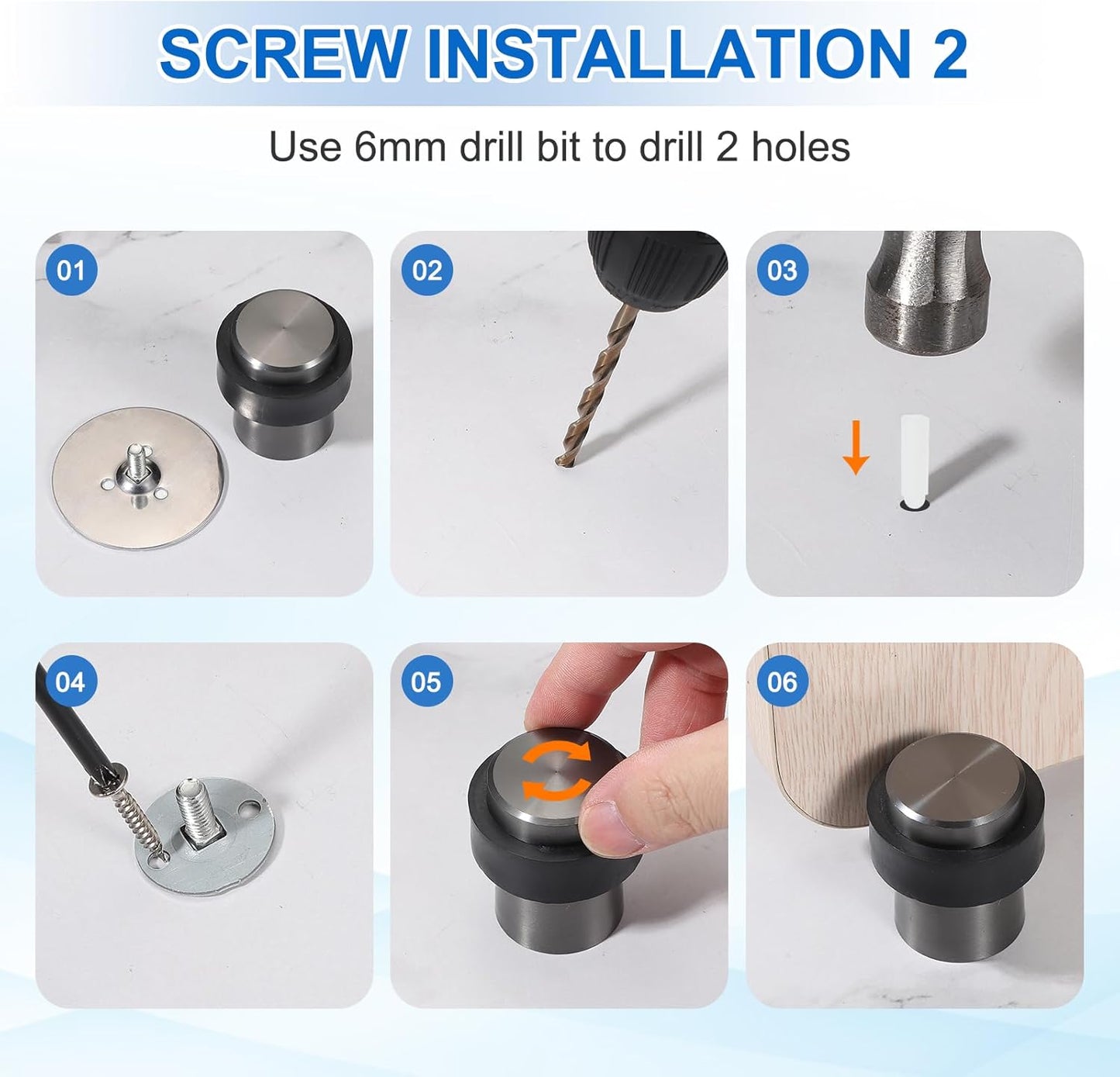 SCREW INSTALLATION 2

Use 6mm drill bit to drill 2 holes

01

02

03

04

05

06