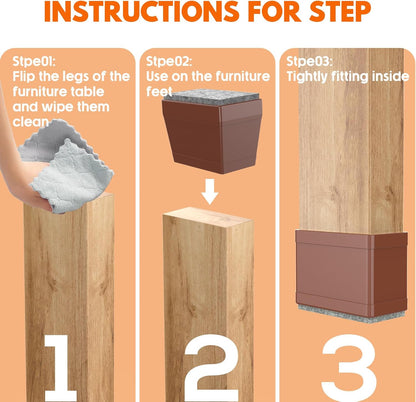 INSTRUCTIONS FOR STEP

Stpe01:
Flip the legs of the furniture table and wipe them clean

1

Stpe02:
Use on the furniture feet

2

Stpe03:
Tightly fitting inside

3