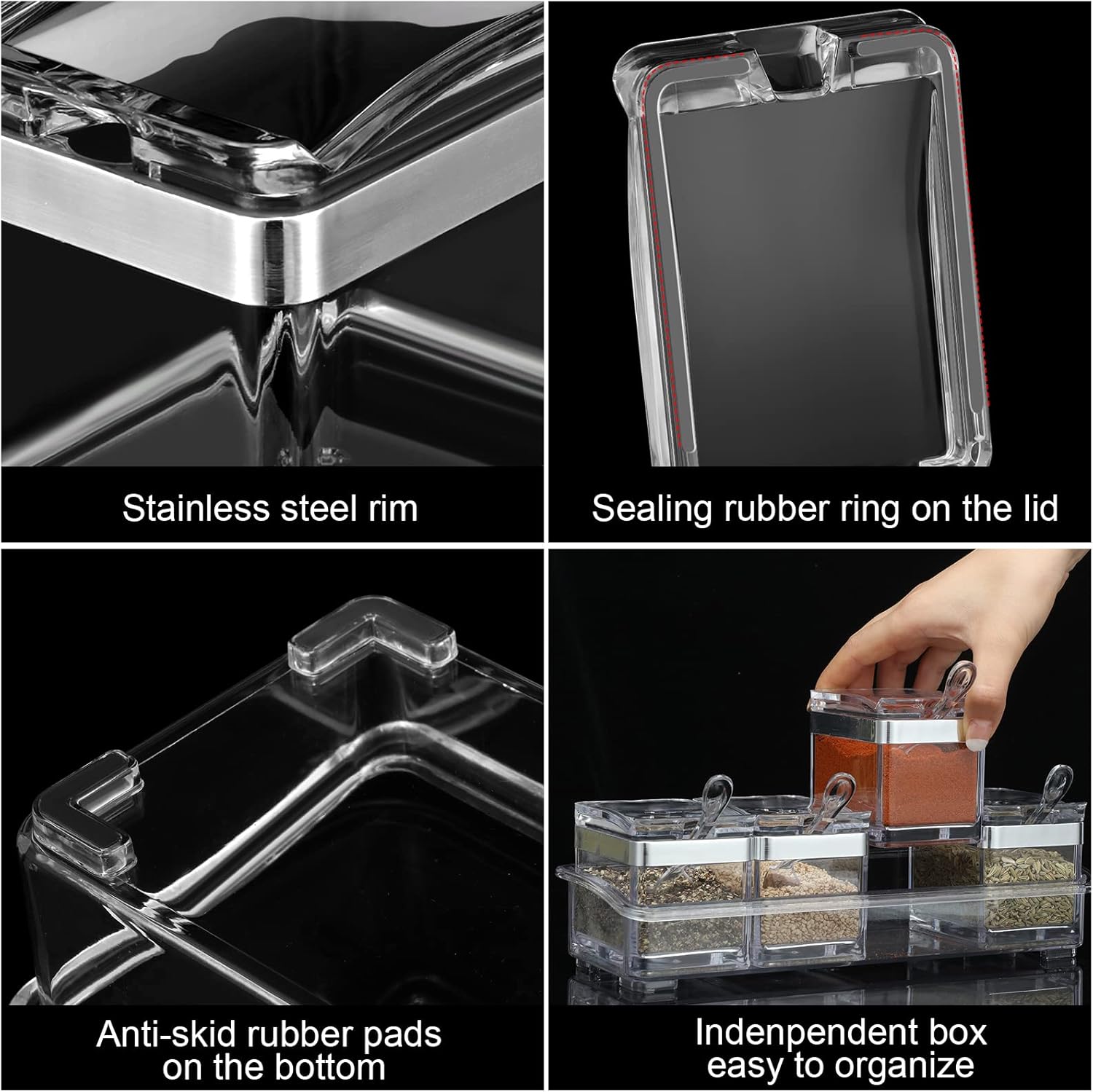 Stainless steel rim

Sealing rubber ring on the lid

Anti-skid rubber pads on the bottom

Indenpendent box easy to organize