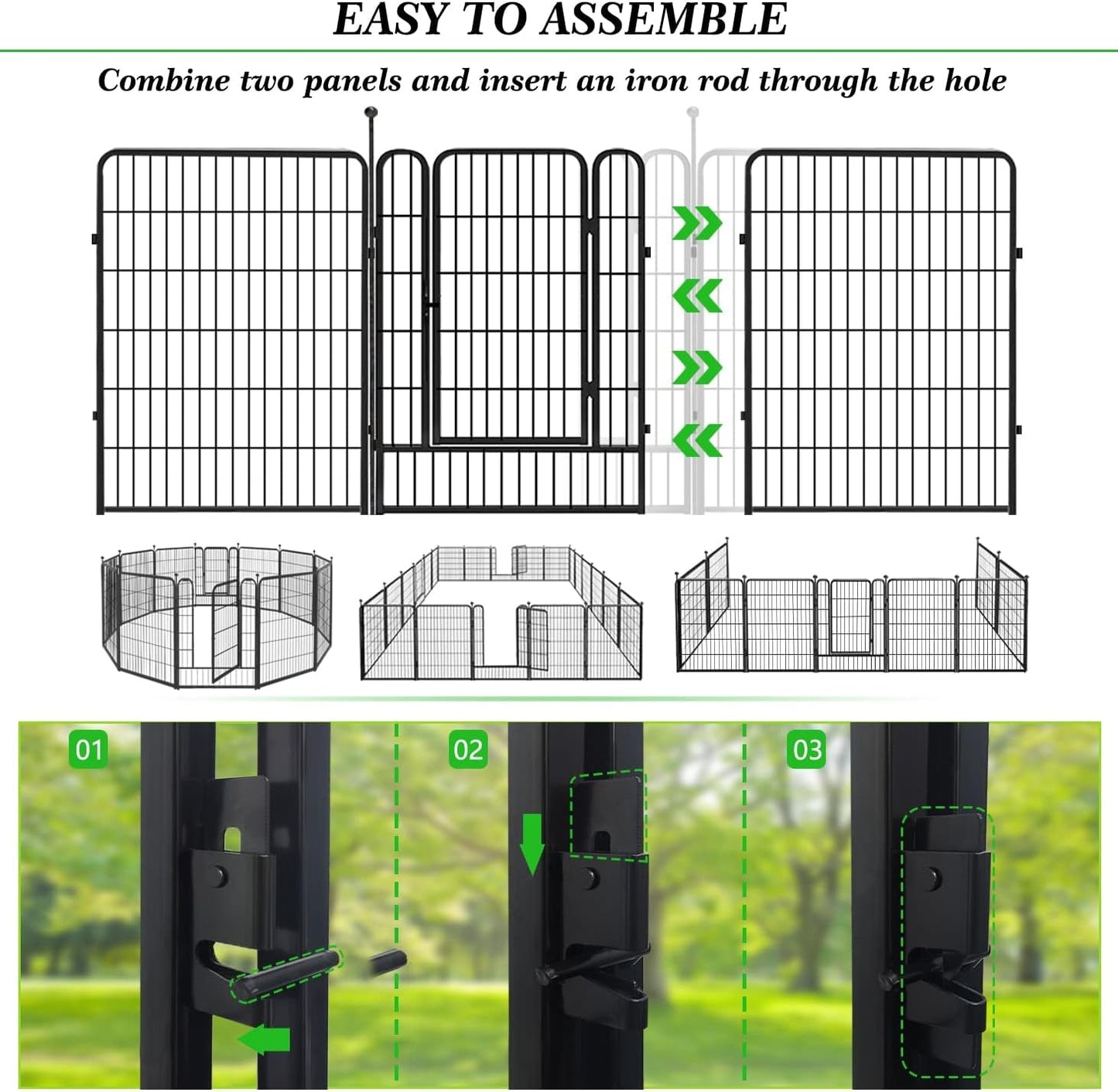 EASY TO ASSEMBLE

Combine two panels and insert an iron rod through the hole

01

02

03