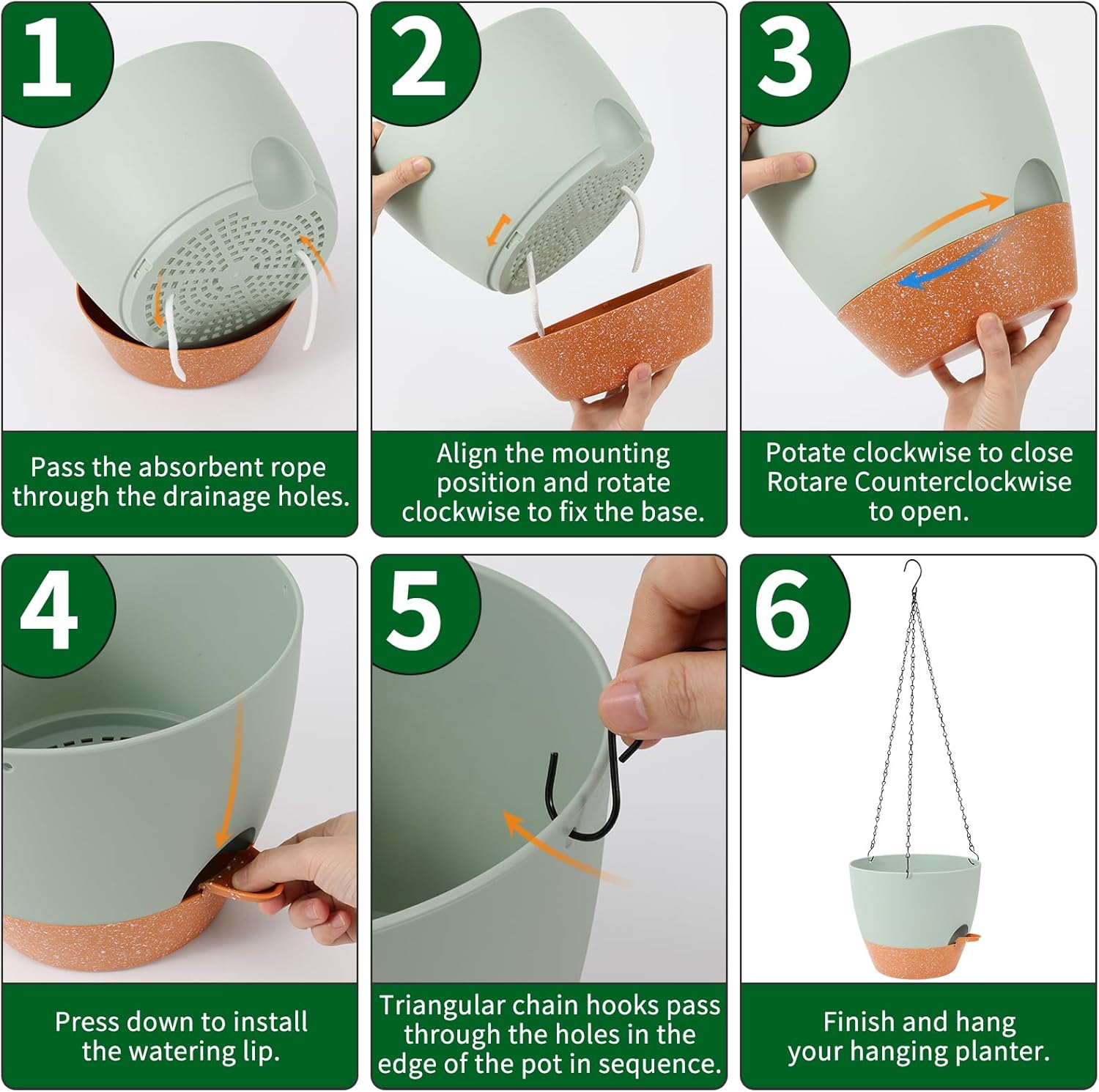 1

Pass the absorbent rope through the drainage holes.

2

Align the mounting position and rotate clockwise to fix the base.

3

Potate clockwise to close Rotare Counterclockwise to open.

4

Press down to install the watering lip.

5

Triangular chain hooks pass through the holes in the edge of the pot in sequence.

6

Finish and hang your hanging planter.