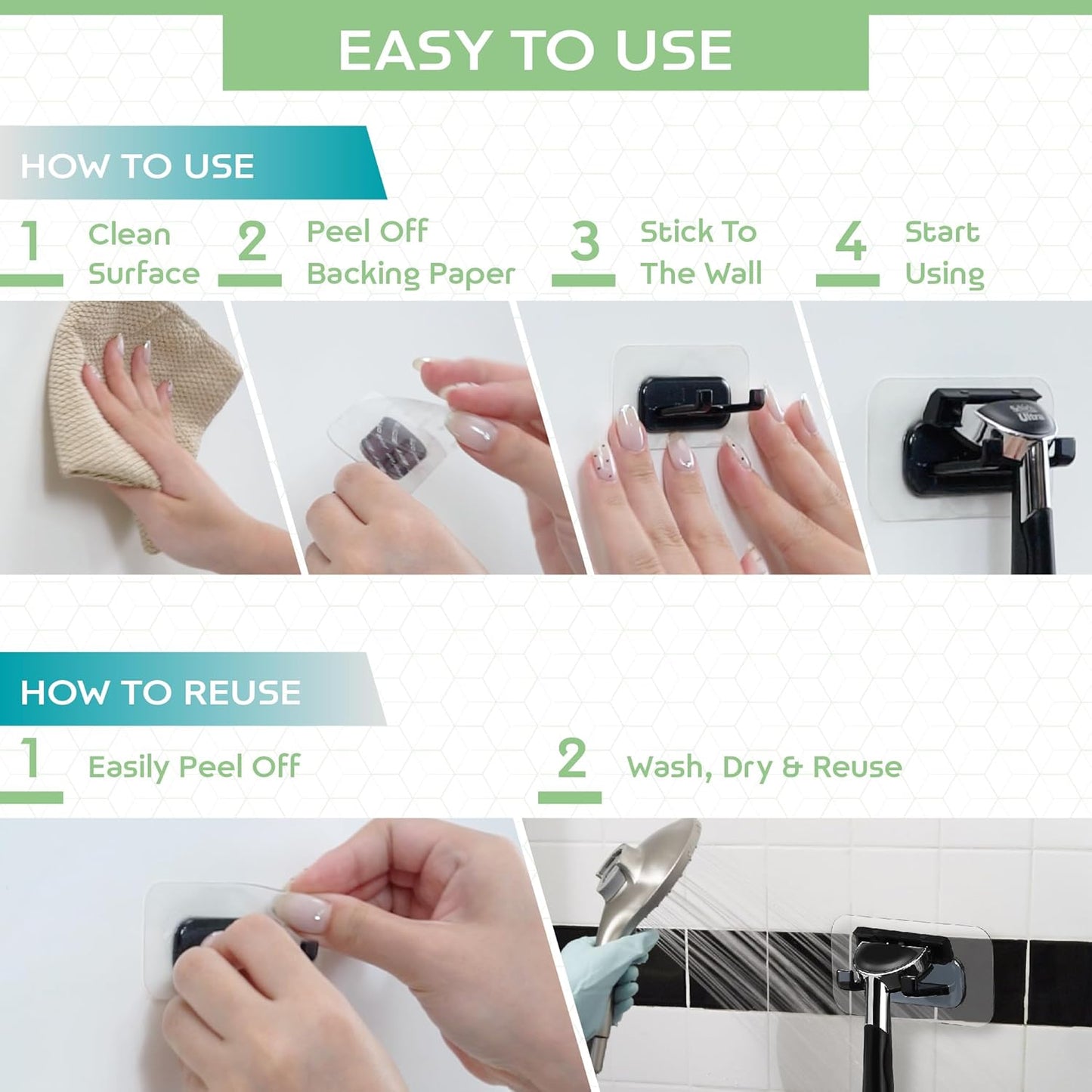 EASY TO USE

HOW TO USE

1 Clean Surface

2 Peel Off Backing Paper

3 Stick To The Wall

4 Start Using

Ultra

HOW TO REUSE

1 Easily Peel Off

2 Wash, Dry & Reuse