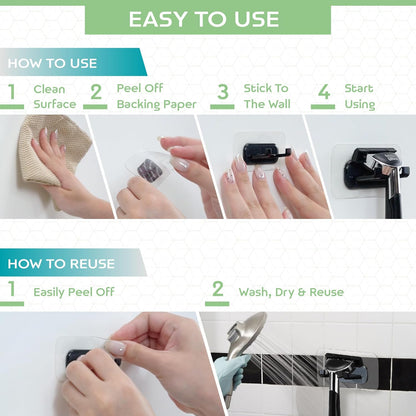 EASY TO USE

HOW TO USE

1 Clean Surface

2 Peel Off Backing Paper

3 Stick To The Wall

4 Start Using

HOW TO REUSE

1 Easily Peel Off

2 Wash, Dry & Reuse