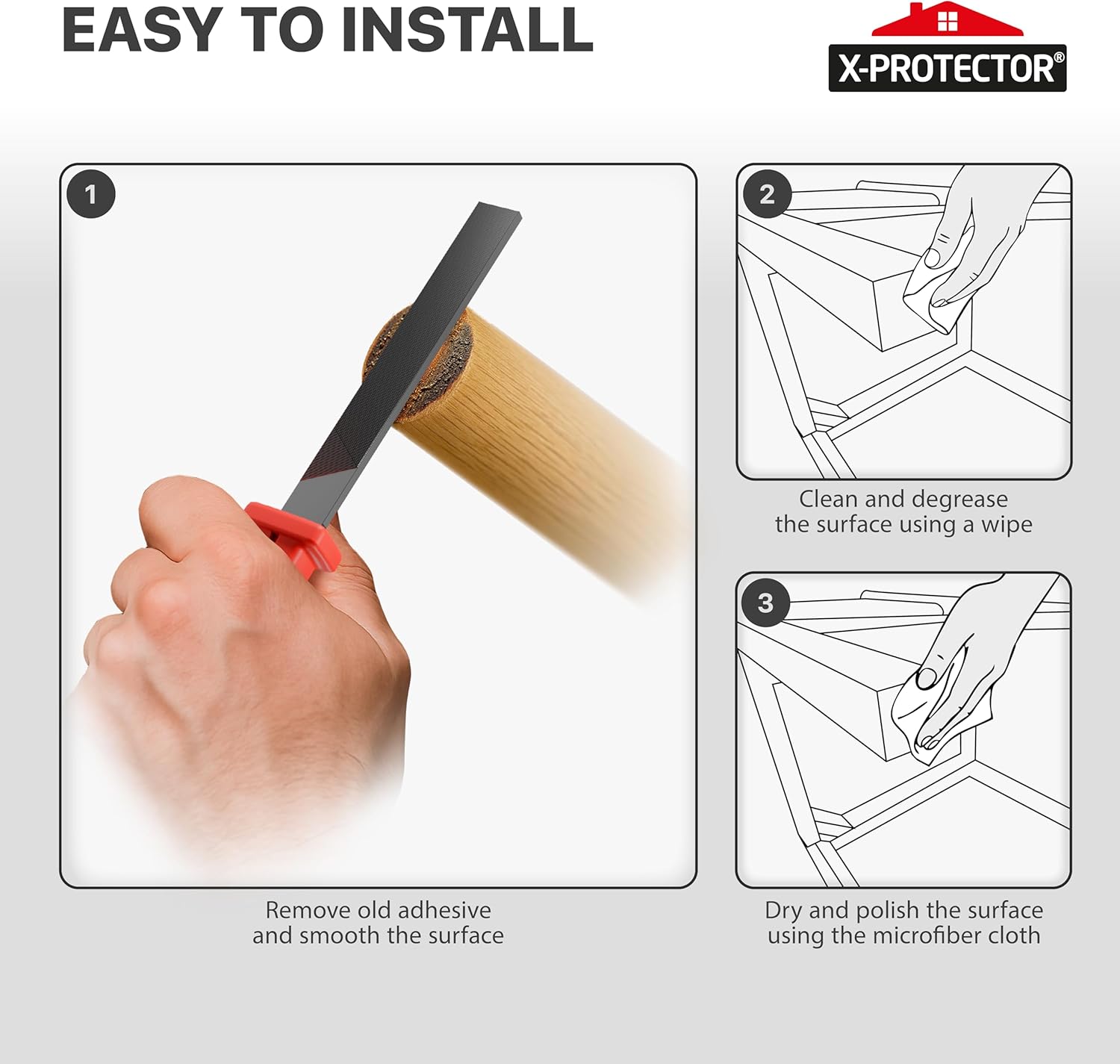 EASY TO INSTALL

X-PROTECTOR®

1

Remove old adhesive and smooth the surface

2

Clean and degrease the surface using a wipe

3

Dry and polish the surface using the microfiber cloth