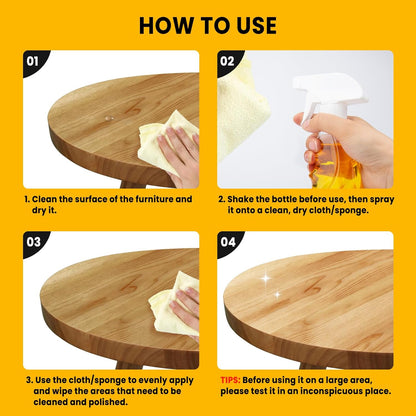 HOW TO USE

01

1. Clean the surface of the furniture and dry it.

02

2. Shake the bottle before use, then spray it onto a clean, dry cloth/sponge.

03

3. Use the cloth/sponge to evenly apply and wipe the areas that need to be cleaned and polished.

04

TIPS: Before using it on a large area, please test it in an inconspicuous place.