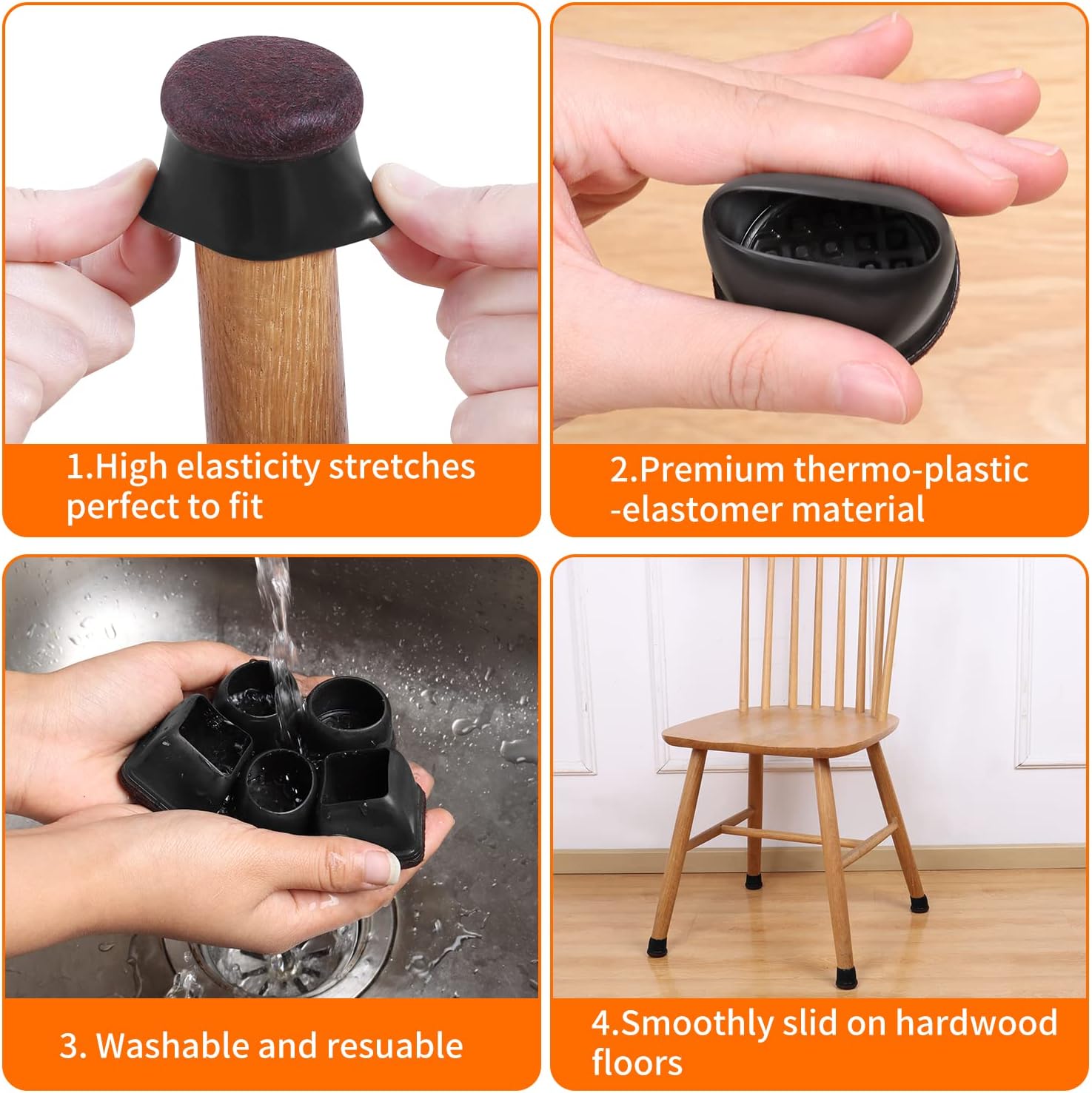 1.High elasticity stretches perfect to fit

2.Premium thermo-plastic -elastomer material

3. Washable and resuable

4.Smoothly slid on hardwood floors