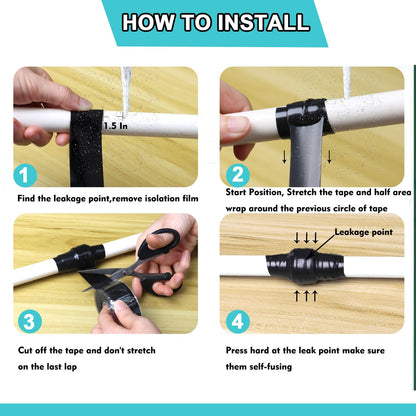 HOW TO INSTALL

1.5 In

1

Find the leakage point,remove isolation film

2

Start Position, Stretch the tape and half area wrap around the previous circle of tape

3

Cut off the tape and don't stretch on the last lap

Leakage point

4

Press hard at the leak point make sure them self-fusing