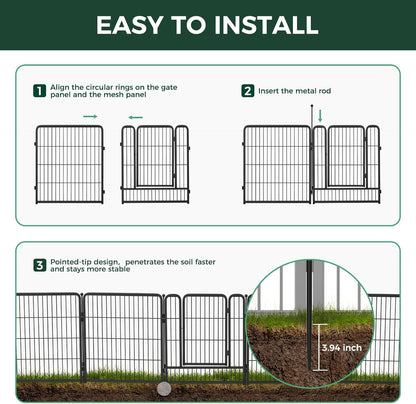 EASY TO INSTALL

1 Align the circular rings on the gate panel and the mesh panel

2 Insert the metal rod

3 Pointed-tip design, penetrates the soil faster and stays more stable

3.94 inch