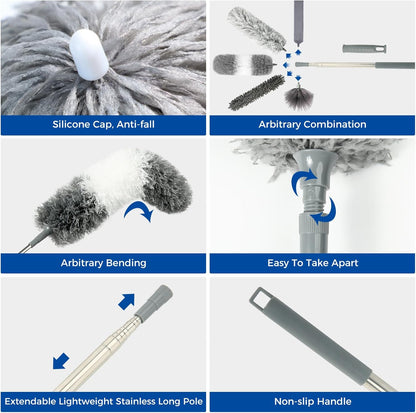 Silicone Cap, Anti-fall

Arbitrary Combination

Arbitrary Bending

Easy To Take Apart

Extendable Lightweight Stainless Long Pole

Non-slip Handle