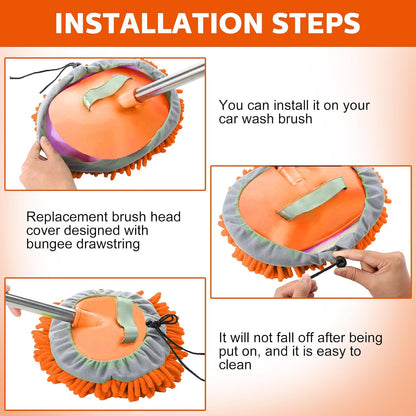 INSTALLATION STEPS

You can install it on your car wash brush

Replacement brush head cover designed with bungee drawstring

It will not fall off after being put on, and it is easy to clean