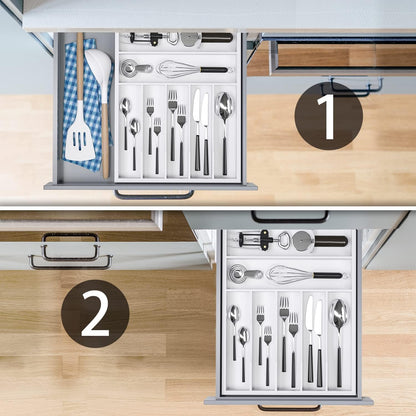 1

2