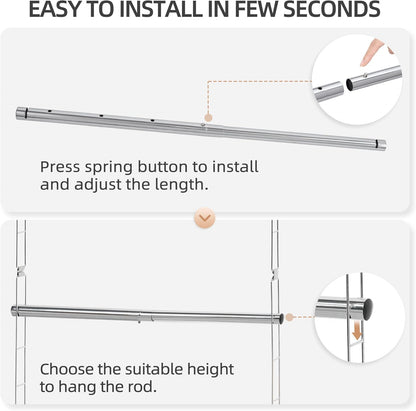 EASY TO INSTALL IN FEW SECONDS

Press spring button to install and adjust the length.

Choose the suitable height to hang the rod.