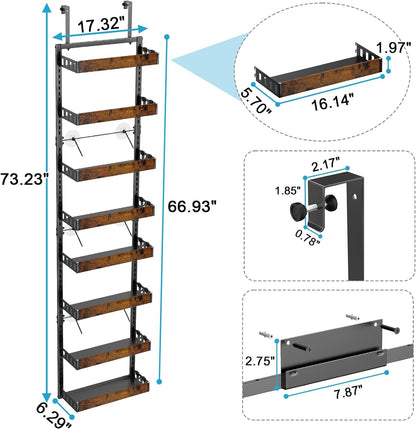 17.32"

73.23"

66.93"

6.29"

1.97"

5.70"

16.14"

2.17"

1.85"

0.78"

2.75"

7.87"