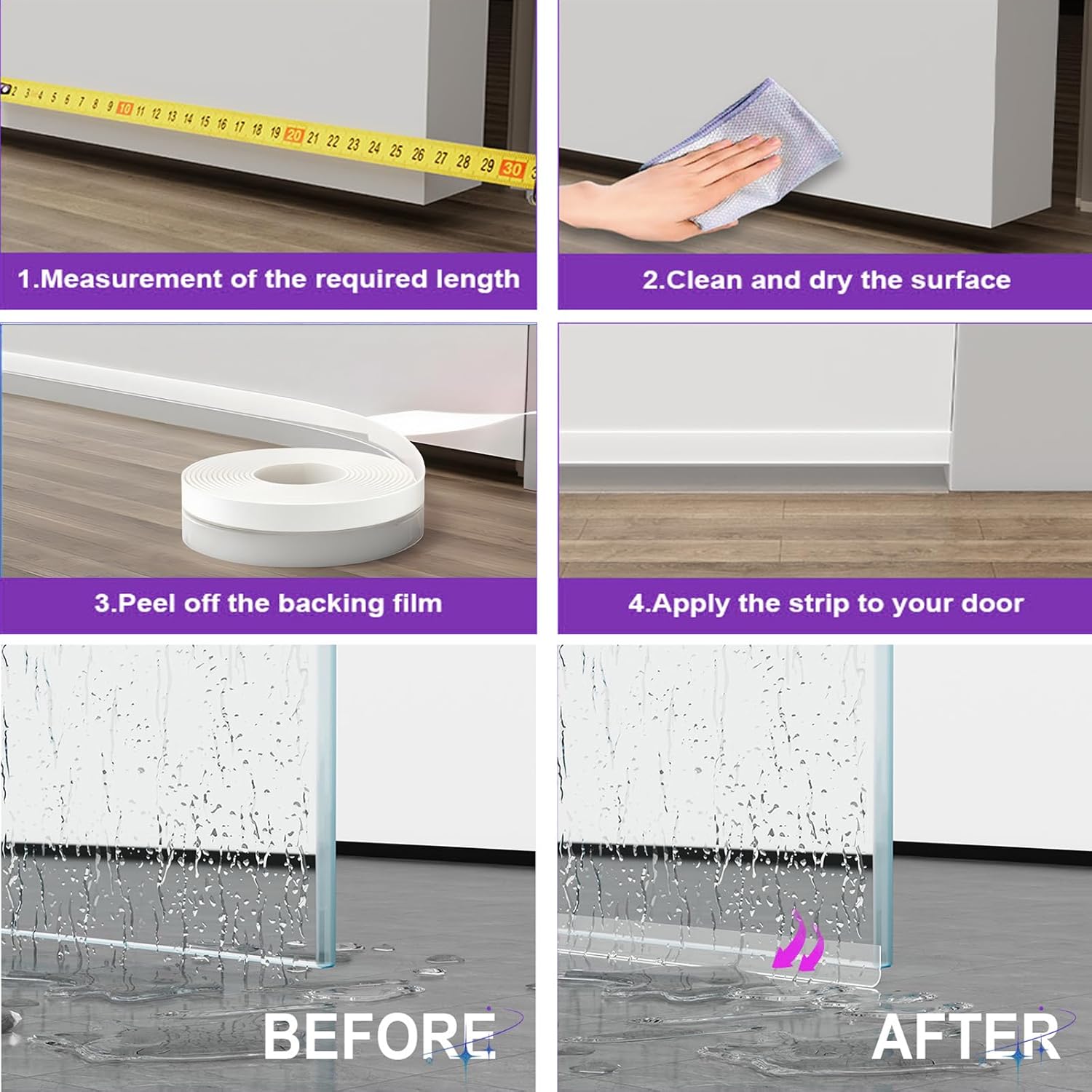 2 3 4 5 6 7 8 9 10 11 12 13 14 15 16 17 18 19 20 21 22 23 24 25 26 27 28 29 30

1.Measurement of the required length

2.Clean and dry the surface

3.Peel off the backing film

4.Apply the strip to your door

BEFORE

AFTER