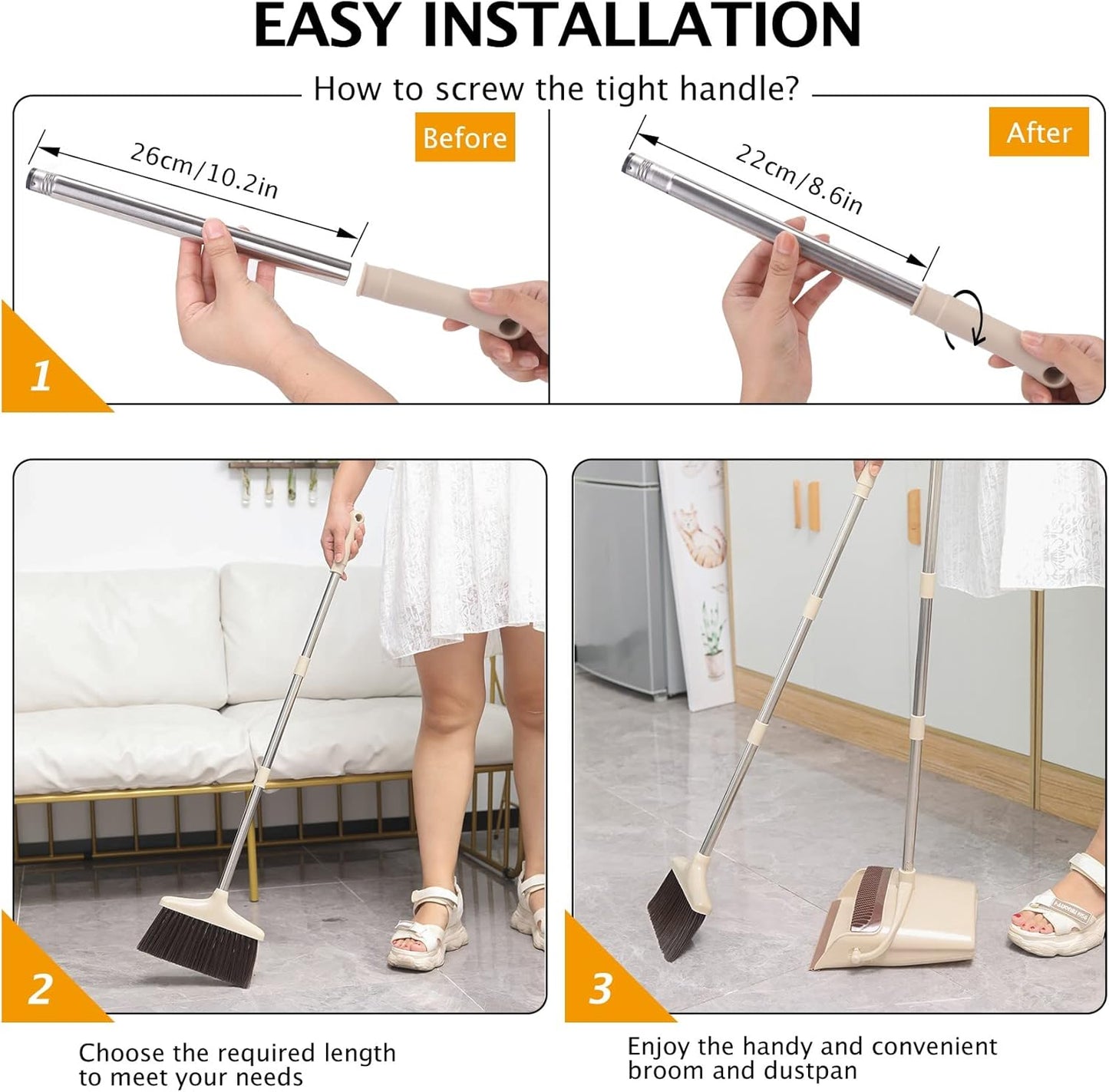 EASY INSTALLATION

How to screw the tight handle?

Before

26cm/10.2in

1

After

22cm/8.6in

2

Choose the required length to meet your needs

3

Enjoy the handy and convenient broom and dustpan