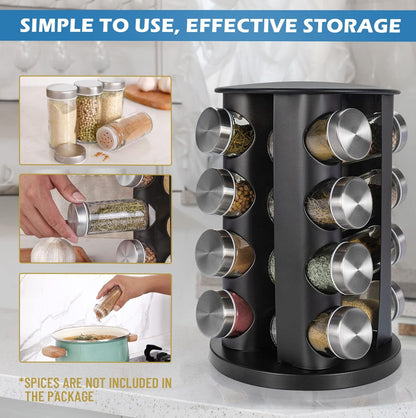 SIMPLE TO USE, EFFECTIVE STORAGE

*SPICES ARE NOT INCLUDED IN THE PACKAGE