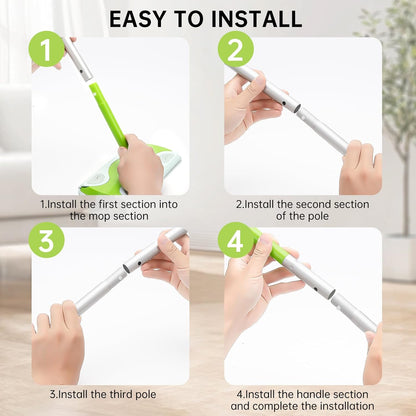 EASY TO INSTALL

1

1.Install the first section into the mop section

2

2.Install the second section of the pole

3

3.Install the third pole

4

4.Install the handle section and complete the installation