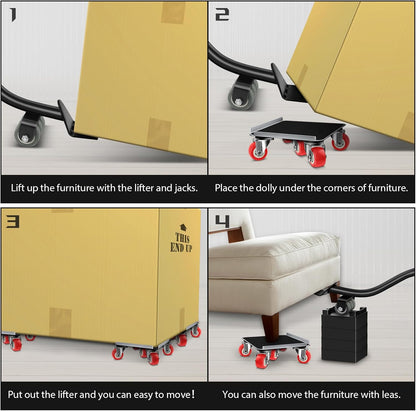 1

Lift up the furniture with the lifter and jacks.

2

Place the dolly under the corners of furniture.

3

THIS END UP

Put out the lifter and you can easy to move!

4

You can also move the furniture with leas.