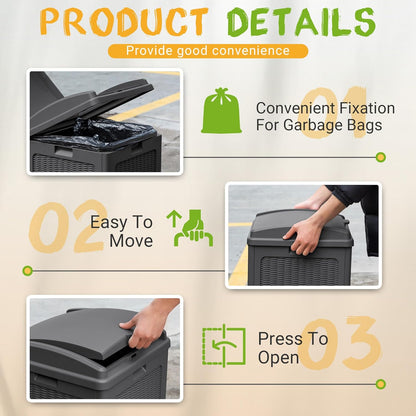 PRODUCT DETAILS

Provide good convenience

01 Convenient Fixation For Garbage Bags

02 Easy To Move

03 Press To Open