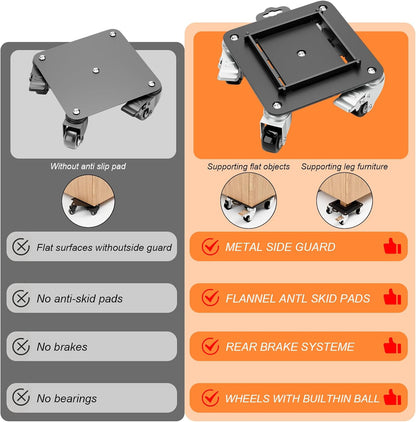 Without anti slip pad

Flat surfaces withoutside guard

No anti-skid pads

No brakes

No bearings

Supporting flat objects

Supporting leg furniture

METAL SIDE GUARD

FLANNEL ANTL SKID PADS

REAR BRAKE SYSTEME

WHEELS WITH BUILTHIN BALL