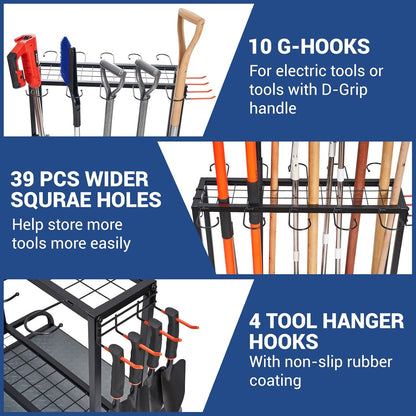 10 G-HOOKS
For electric tools or tools with D-Grip handle

39 PCS WIDER SQURAE HOLES
Help store more tools more easily

4 TOOL HANGER HOOKS
With non-slip rubber coating