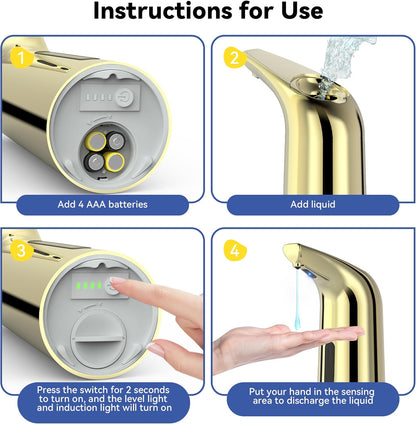 Instructions for Use

1

Add 4 AAA batteries

2

Add liquid

3

Press the switch for 2 seconds to turn on, and the level light and induction light will turn on

4

Put your hand in the sensing area to discharge the liquid