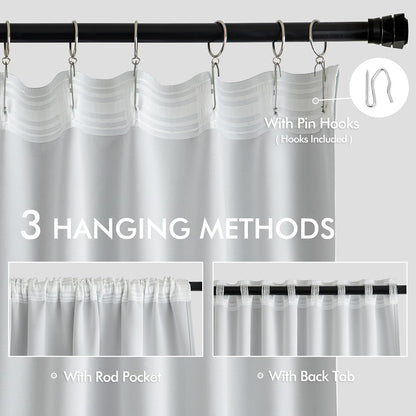 With Pin Hooks
( Hooks Included )

3 HANGING METHODS

With Rod Pocket

With Back Tab