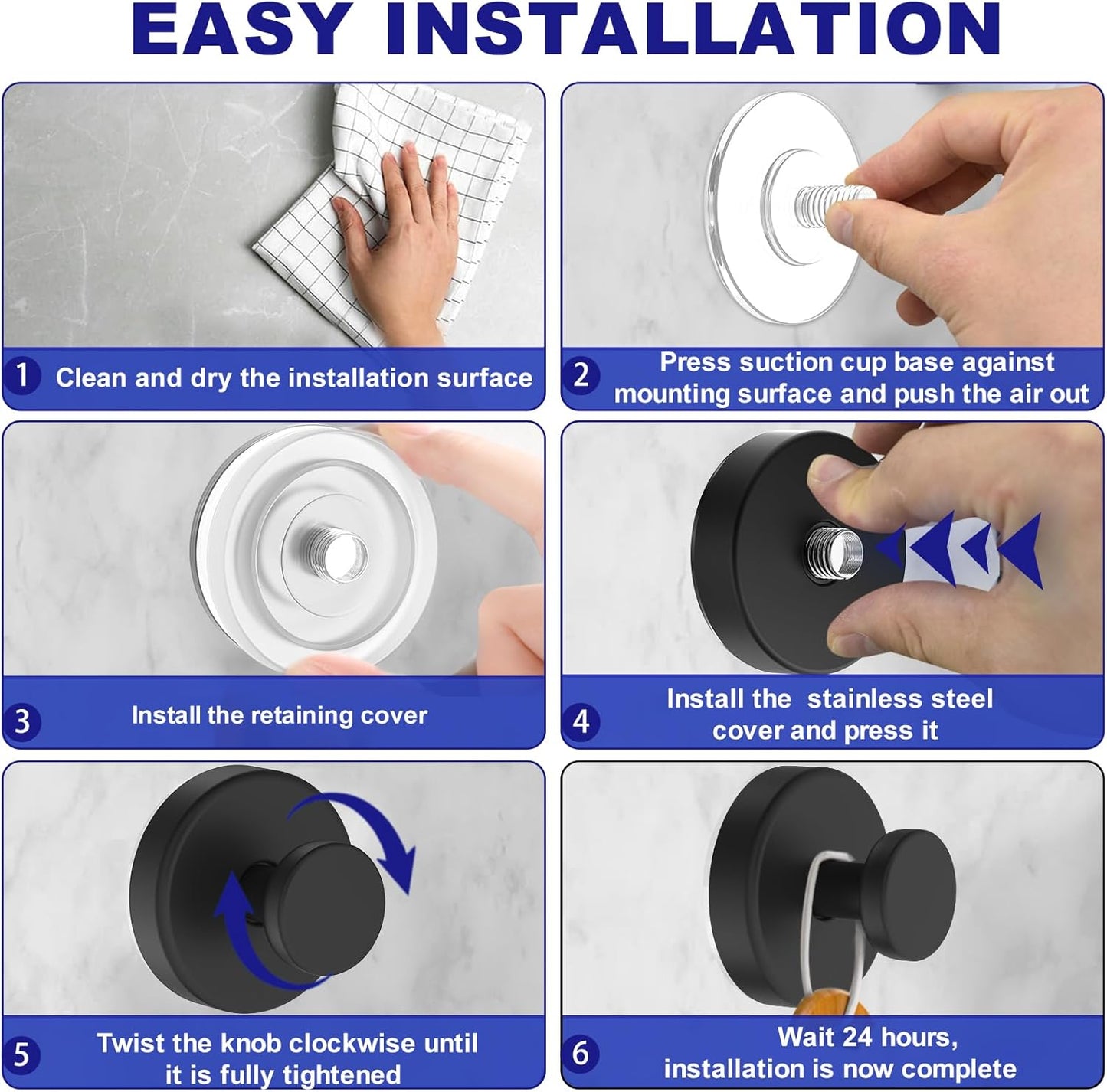 EASY INSTALLATION

1 Clean and dry the installation surface

2 Press suction cup base against mounting surface and push the air out

3 Install the retaining cover

4 Install the  stainless steel cover and press it

5 Twist the knob clockwise until it is fully tightened

6 Wait 24 hours, installation is now complete