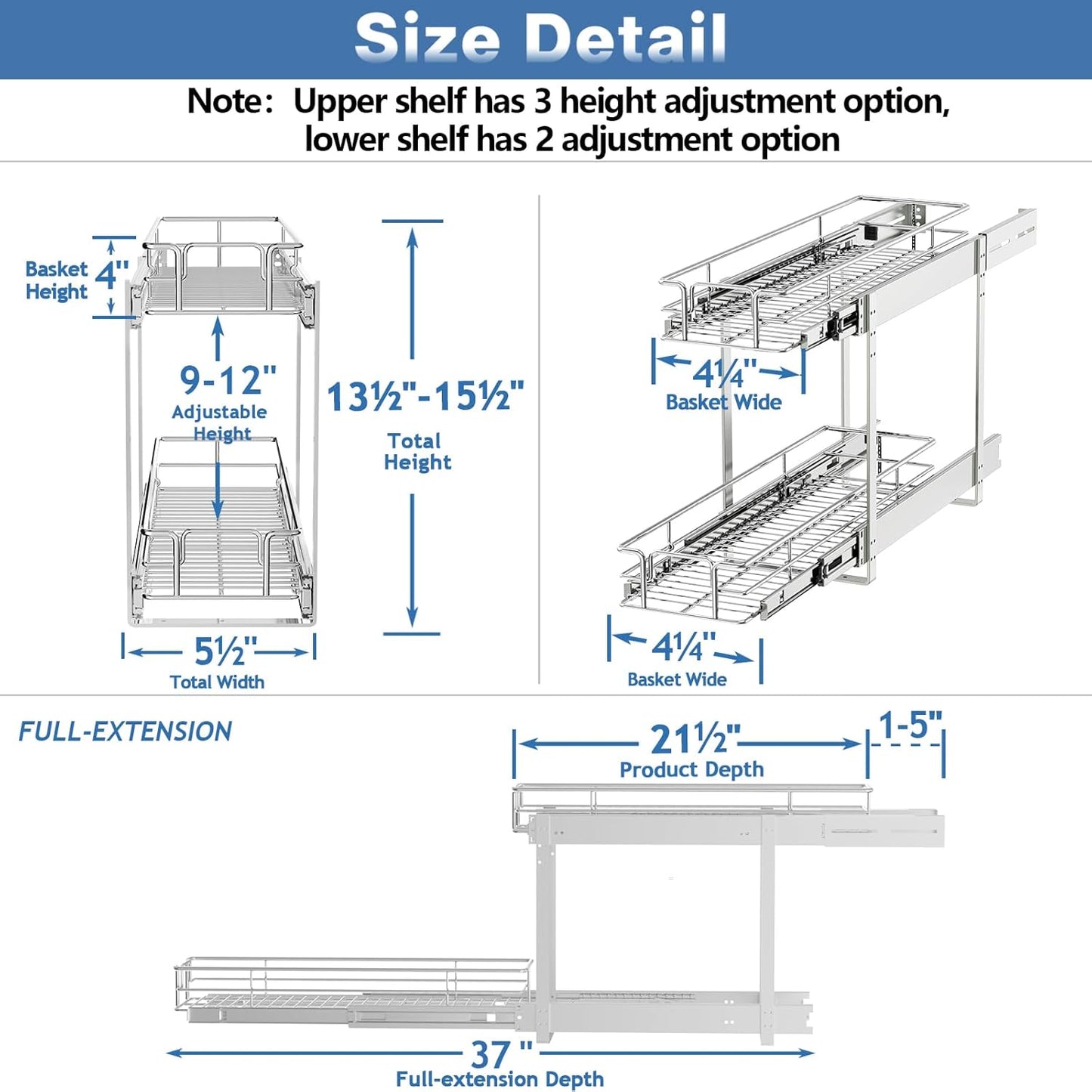 Size Detail

Note: Upper shelf has 3 height adjustment option, lower shelf has 2 adjustment option

Basket Height 4"

9-12"
Adjustable Height

13½"-15½"
Total Height

5½"
Total Width

4¼"
Basket Wide

4¼"
Basket Wide

FULL-EXTENSION

21½"
Product Depth

1-5"

37 "
Full-extension Depth