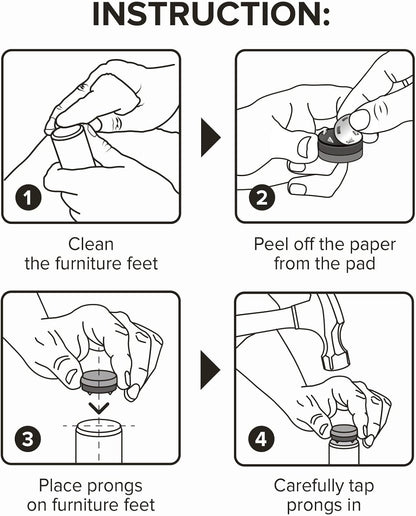 INSTRUCTION:

1

Clean the furniture feet

2

Peel off the paper from the pad

3

Place prongs on furniture feet

4

Carefully tap prongs in