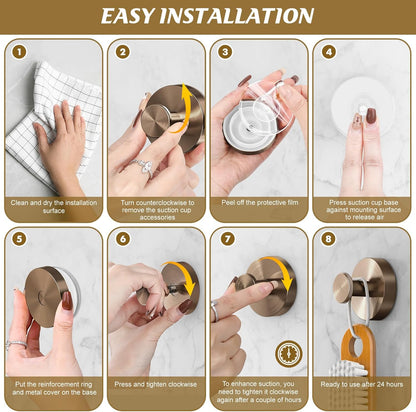 EASY INSTALLATION

1
Clean and dry the installation surface

2
Turn counterclockwise to remove the suction cup accessories

3
Peel off the protective film

4
Press suction cup base against mounting surface to release air

5
Put the reinforcement ring and metal cover on the base

6
Press and tighten clockwise

7
To enhance suction, you need to tighten it clockwise again after a couple of hours

8
Ready to use after 24 hours