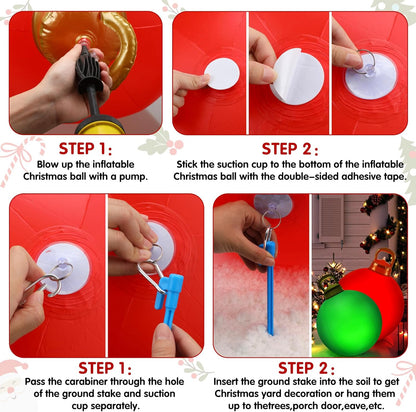 STEP 1:
Blow up the inflatable Christmas ball with a pump.

STEP 2:
Stick the suction cup to the bottom of the inflatable Christmas ball with the double-sided adhesive tape.

STEP 1:
Pass the carabiner through the hole of the ground stake and suction cup separately.

STEP 2:
Insert the ground stake into the soil to get Christmas yard decoration or hang them up to thetrees,porch door,eave,etc.