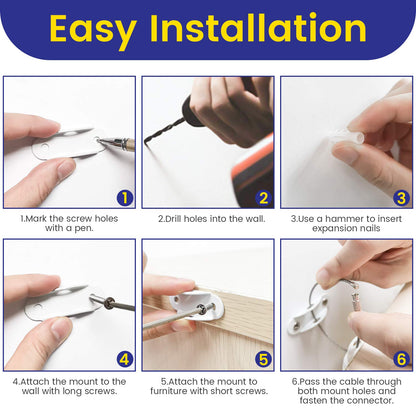 Easy Installation

1

1.Mark the screw holes with a pen.

2

2.Drill holes into the wall.

3

3.Use a hammer to insert expansion nails

4

4.Attach the mount to the wall with long screws.

5

5.Attach the mount to furniture with short screws.

6

6.Pass the cable through both mount holes and fasten the connector.