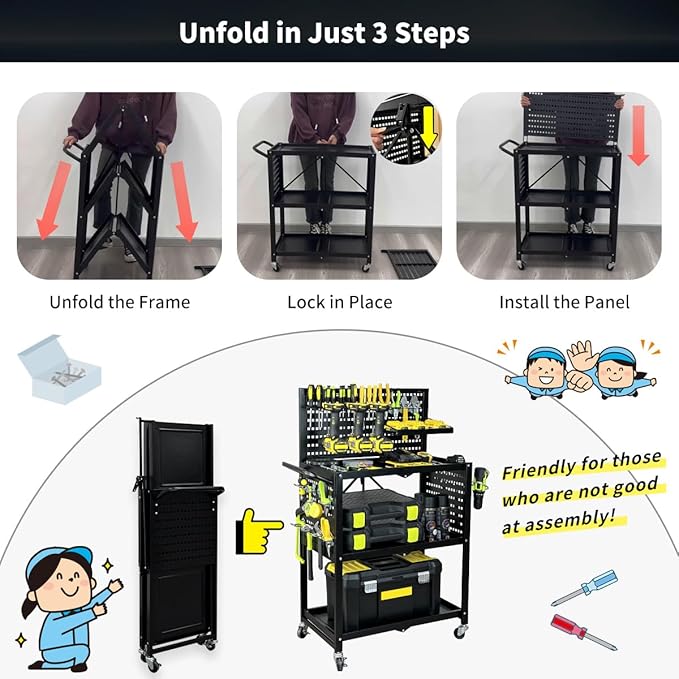 Unfold in Just 3 Steps

Unfold the Frame

Lock in Place

Install the Panel

Friendly for those who are not good at assembly!