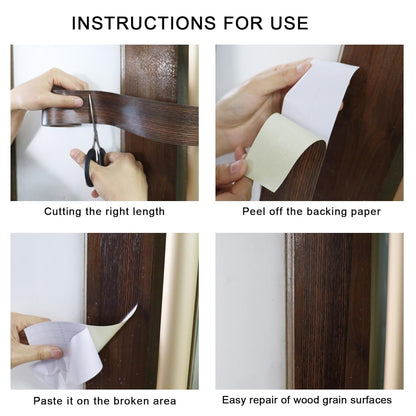 INSTRUCTIONS FOR USE

Cutting the right length

Peel off the backing paper

Paste it on the broken area

Easy repair of wood grain surfaces