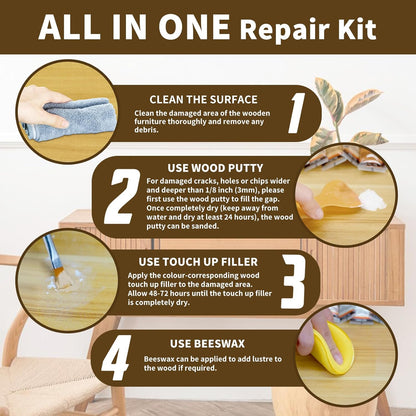 ALL IN ONE Repair Kit

CLEAN THE SURFACE
Clean the damaged area of the wooden furniture thoroughly and remove any debris.
1

2
USE WOOD PUTTY
For damaged cracks, holes or chips wider and deeper than 1/8 inch (3mm), please first use the wood putty to fill the gap. Once completely dry (keep away from water and dry at least 24 hours), the wood putty can be sanded.

USE TOUCH UP FILLER
Apply the colour-corresponding wood touch up filler to the damaged area. Allow 48-72 hours until the touch up filler is completely dry.
3

4
USE BEESWAX
Beeswax can be applied to add lustre to the wood if required.