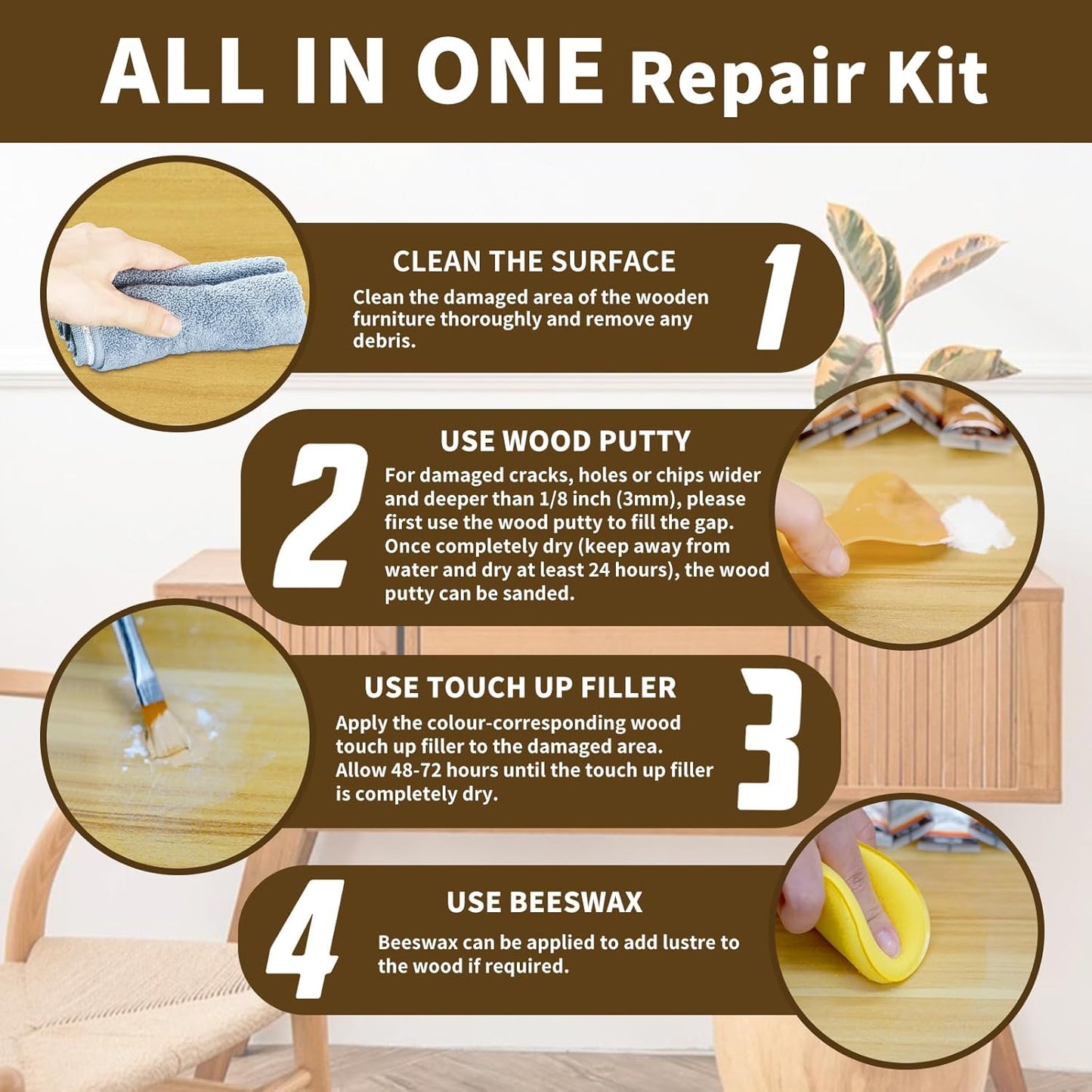 ALL IN ONE Repair Kit

CLEAN THE SURFACE

Clean the damaged area of the wooden furniture thoroughly and remove any debris.

1

2

USE WOOD PUTTY

For damaged cracks, holes or chips wider and deeper than 1/8 inch (3mm), please first use the wood putty to fill the gap. Once completely dry (keep away from water and dry at least 24 hours), the wood putty can be sanded.

USE TOUCH UP FILLER

Apply the colour-corresponding wood touch up filler to the damaged area. Allow 48-72 hours until the touch up filler is completely dry.

3

4

USE BEESWAX

Beeswax can be applied to add lustre to the wood if required.