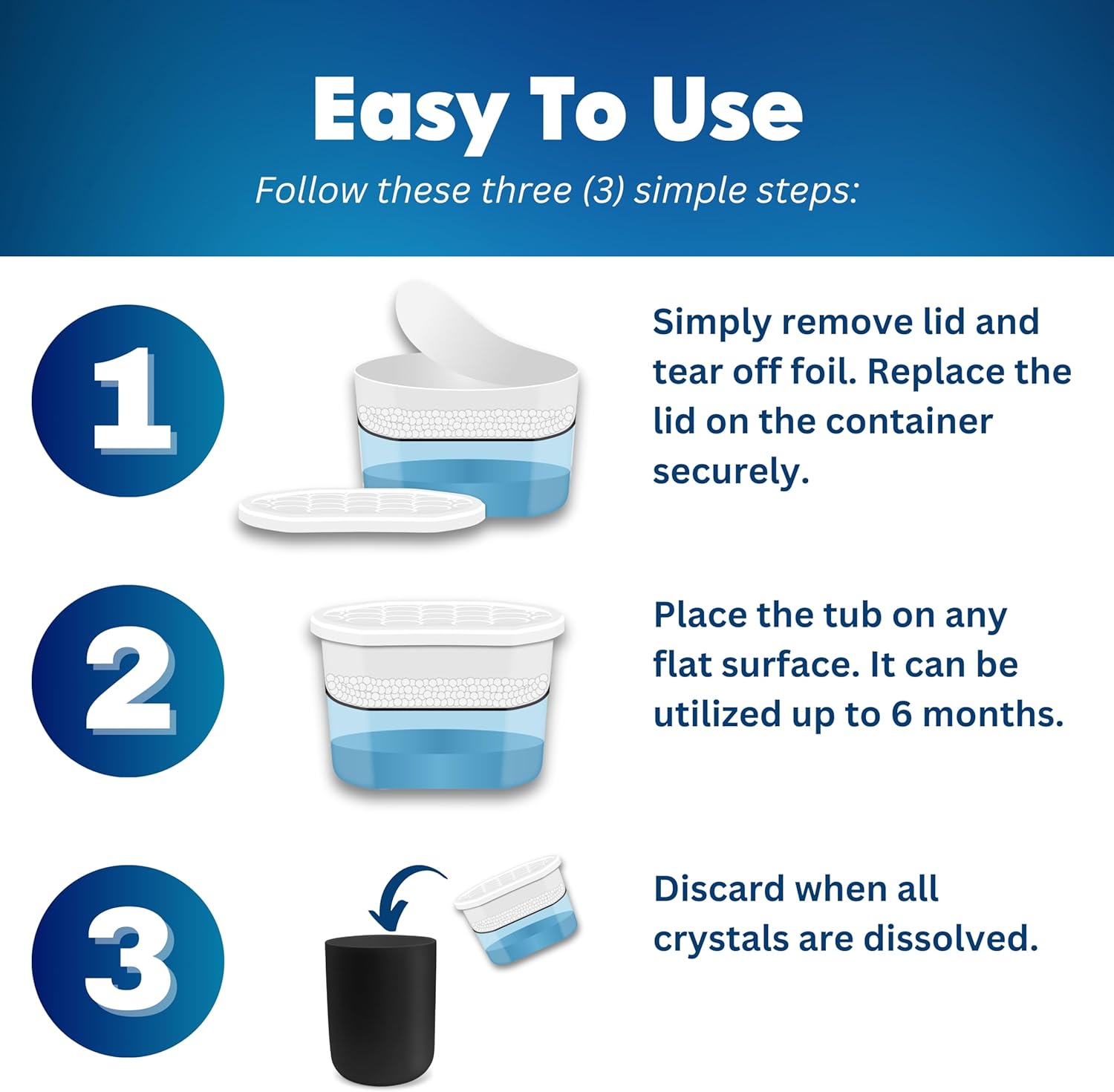 Easy To Use

Follow these three (3) simple steps:

1

Simply remove lid and tear off foil. Replace the lid on the container securely.

2

Place the tub on any flat surface. It can be utilized up to 6 months.

3

Discard when all crystals are dissolved.