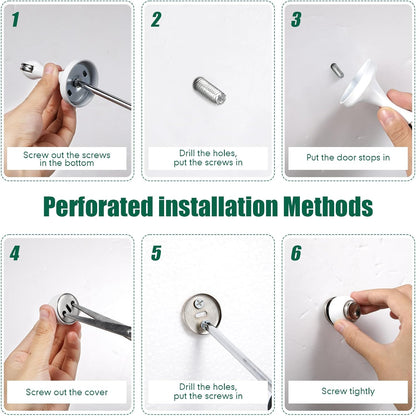 1

Screw out the screws in the bottom

2

Drill the holes, put the screws in

3

Put the door stops in

Perforated installation Methods

4

Screw out the cover

5

Drill the holes, put the screws in

6

Screw tightly