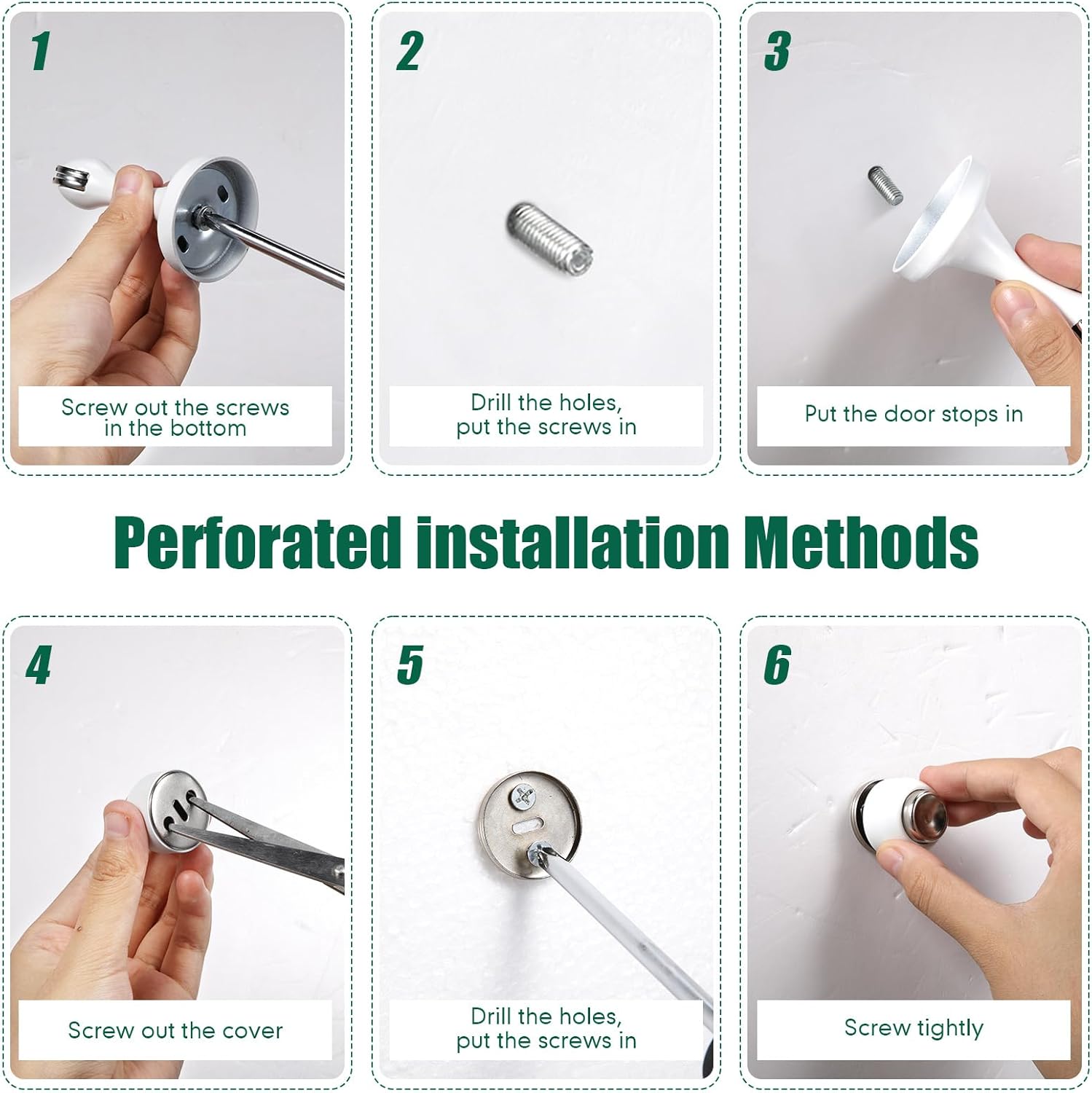 1

Screw out the screws in the bottom

2

Drill the holes, put the screws in

3

Put the door stops in

Perforated installation Methods

4

Screw out the cover

5

Drill the holes, put the screws in

6

Screw tightly