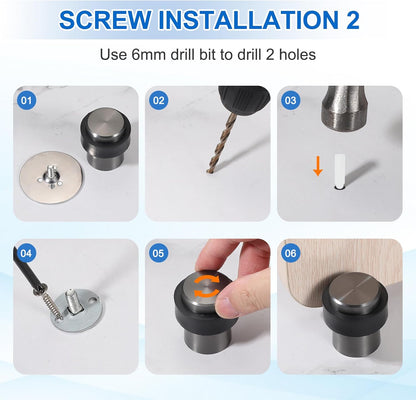 SCREW INSTALLATION 2

Use 6mm drill bit to drill 2 holes

01

02

03

04

05

06