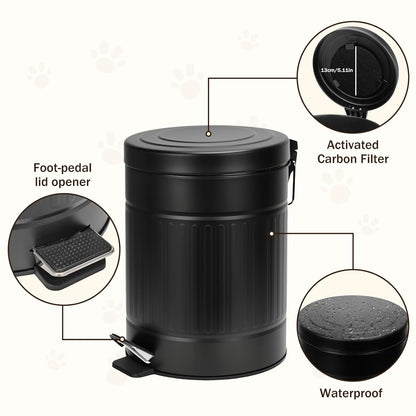 13cm/5.11in

Activated Carbon Filter

Foot-pedal lid opener

Waterproof