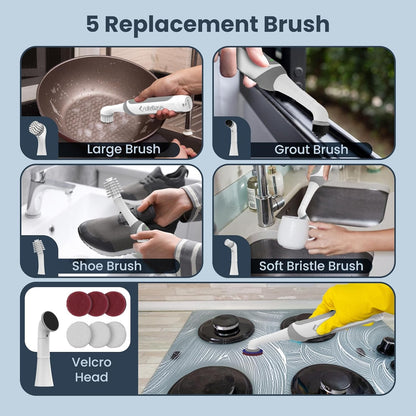 5 Replacement Brush

Large Brush

Grout Brush

Shoe Brush

Soft Bristle Brush

Velcro Head