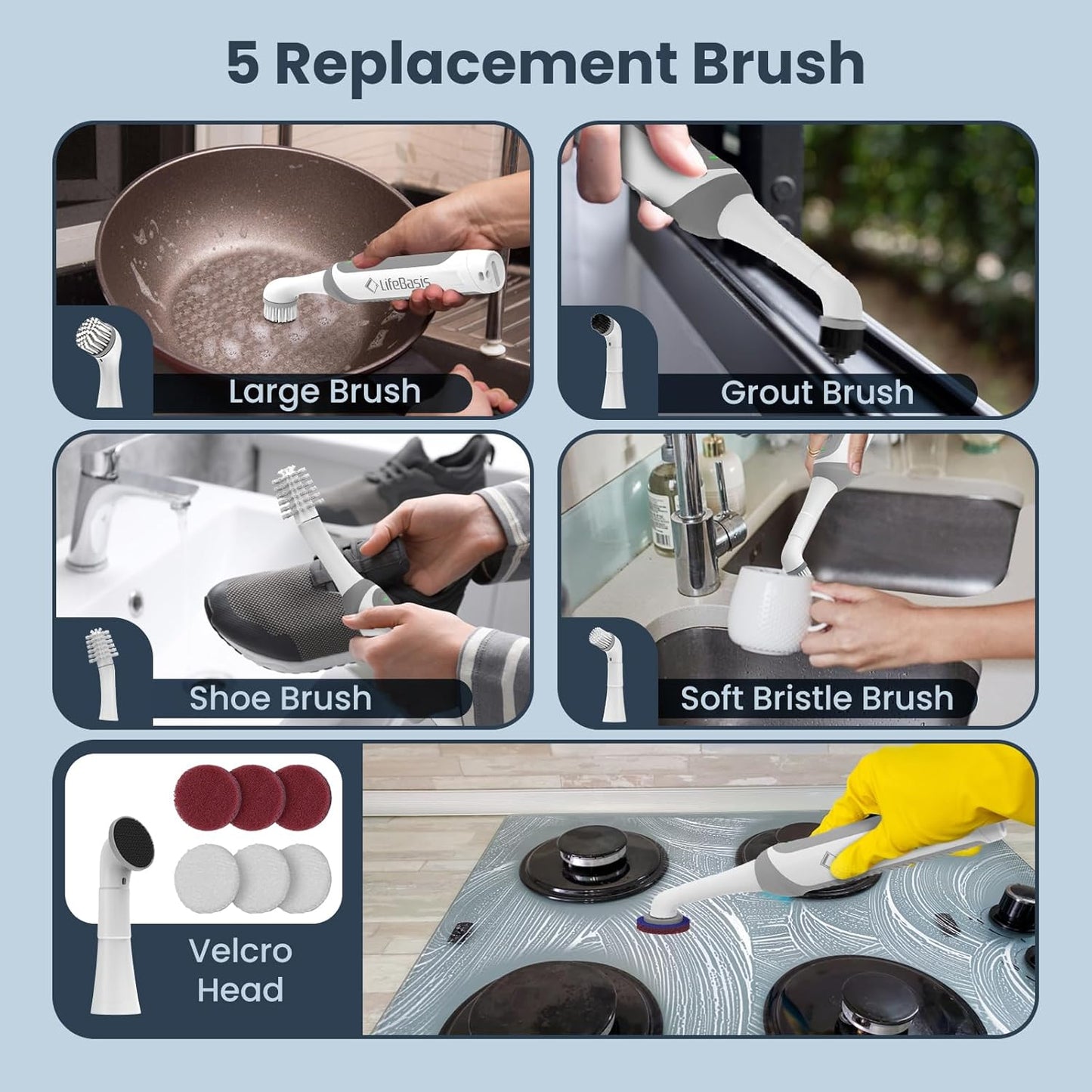 5 Replacement Brush

LifeBasis

Large Brush

Grout Brush

Shoe Brush

Soft Bristle Brush

Velcro Head