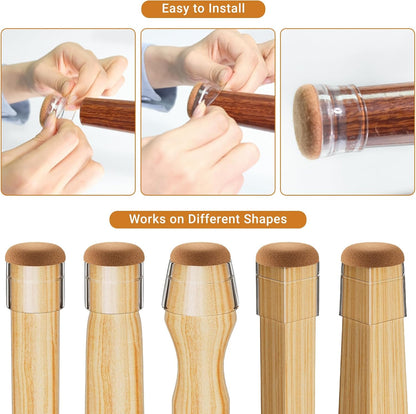 Easy to Install

Works on Different Shapes