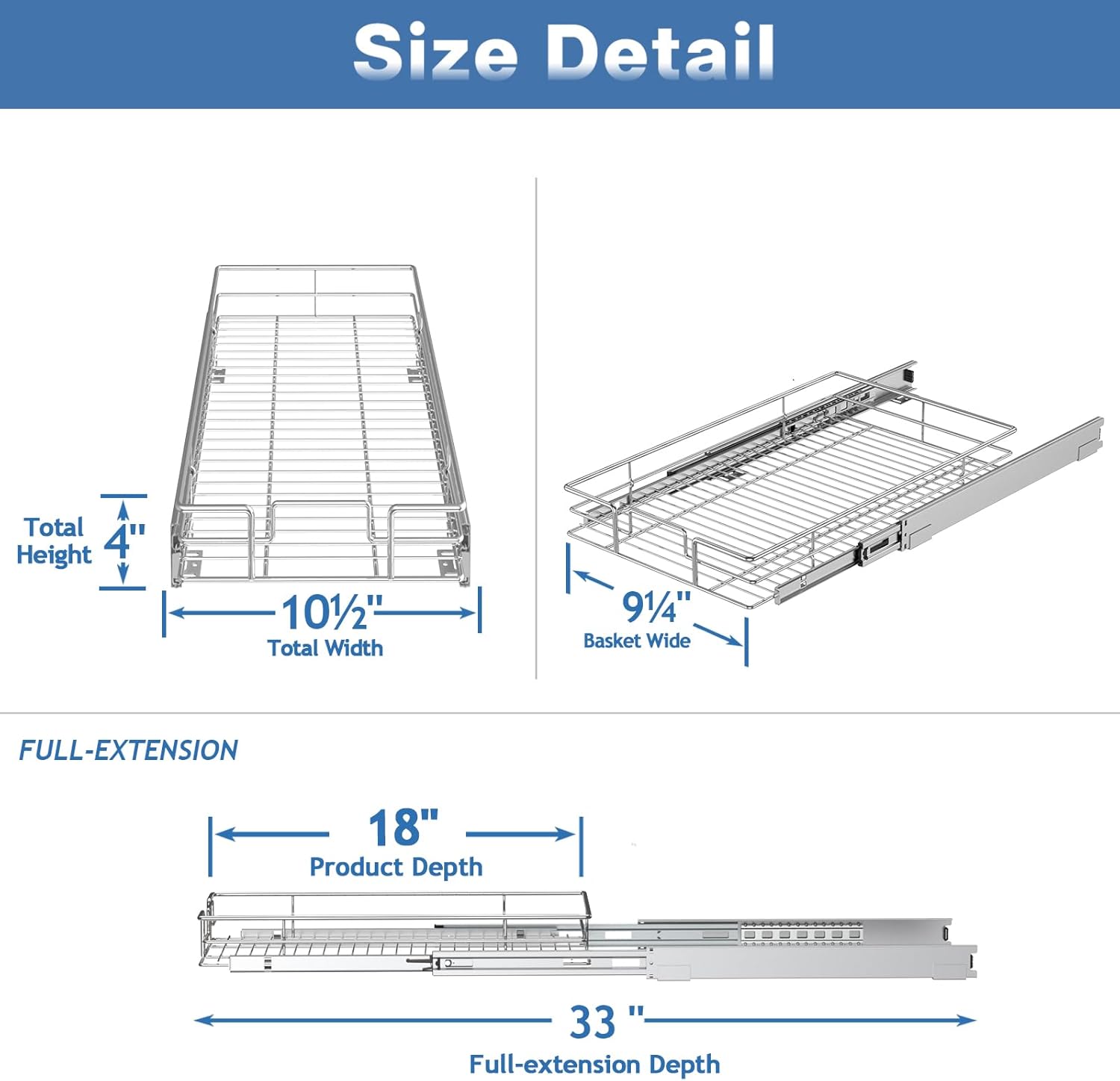 Size Detail

Total Height 4"

10½"
Total Width

9¼"
Basket Wide

FULL-EXTENSION

18"
Product Depth

33 "
Full-extension Depth