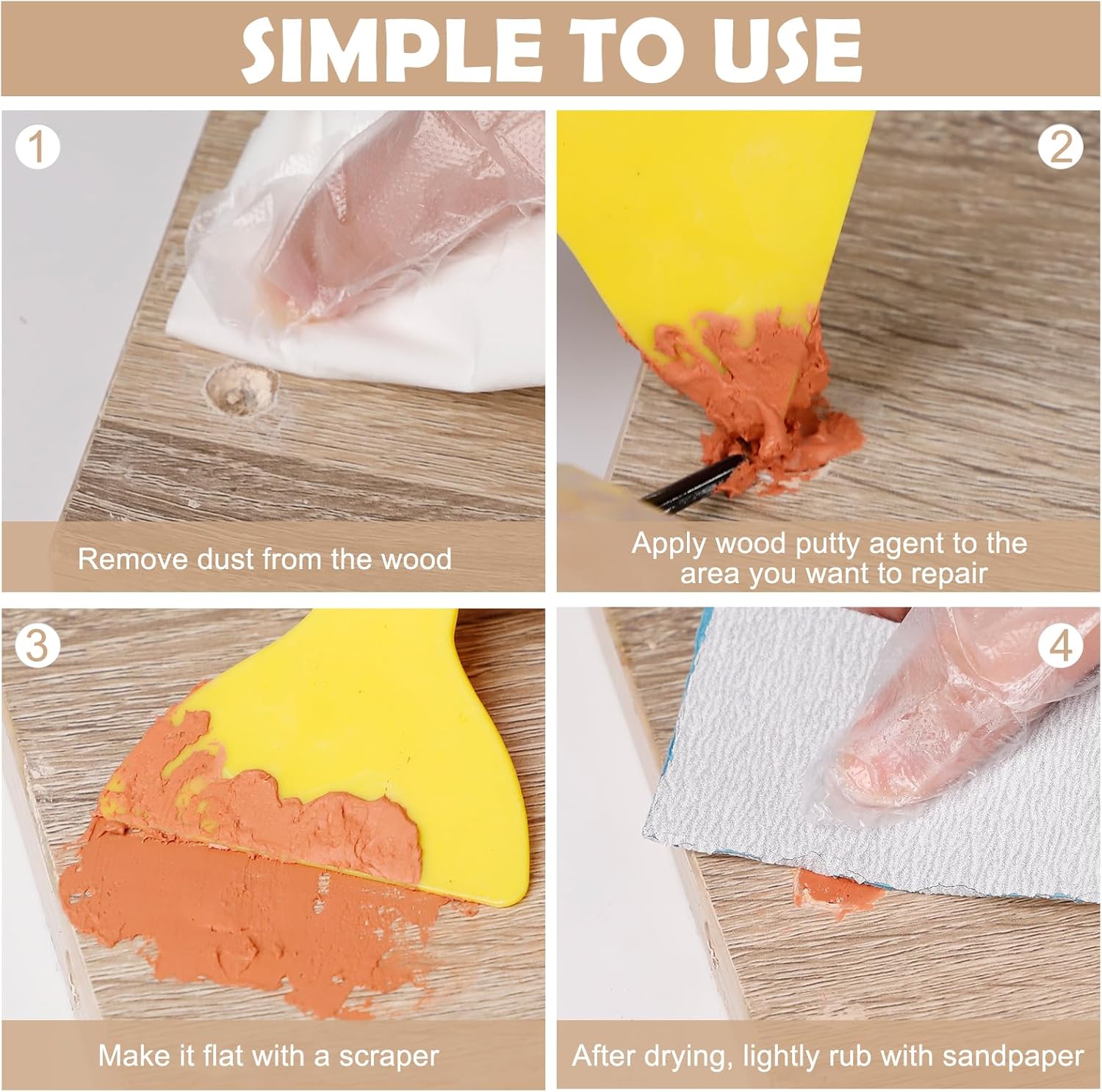 SIMPLE TO USE

1

Remove dust from the wood

2

Apply wood putty agent to the area you want to repair

3

Make it flat with a scraper

4

After drying, lightly rub with sandpaper