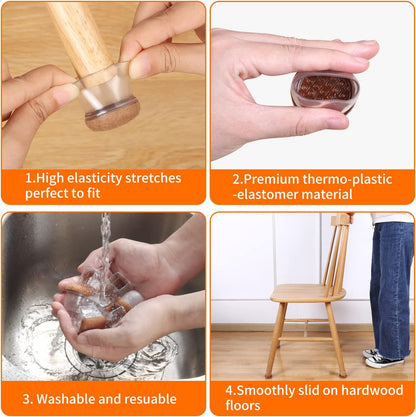 1.High elasticity stretches perfect to fit

2.Premium thermo-plastic -elastomer material

3. Washable and resuable

4.Smoothly slid on hardwood floors