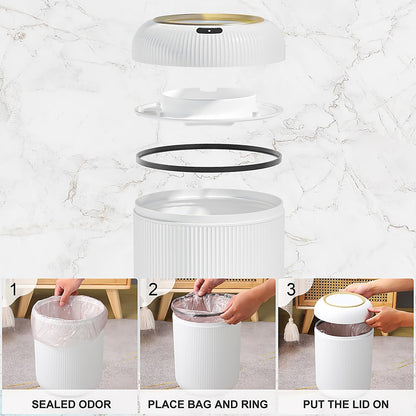 1

SEALED ODOR

2

PLACE BAG AND RING

3

PUT THE LID ON