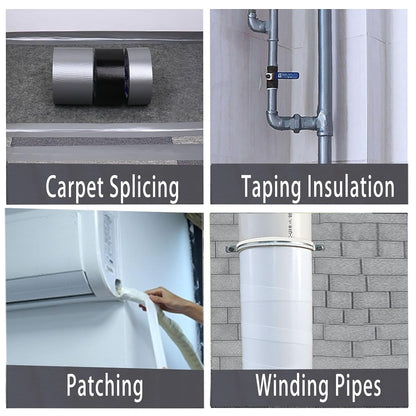 Carpet Splicing

Taping Insulation

Patching

Winding Pipes